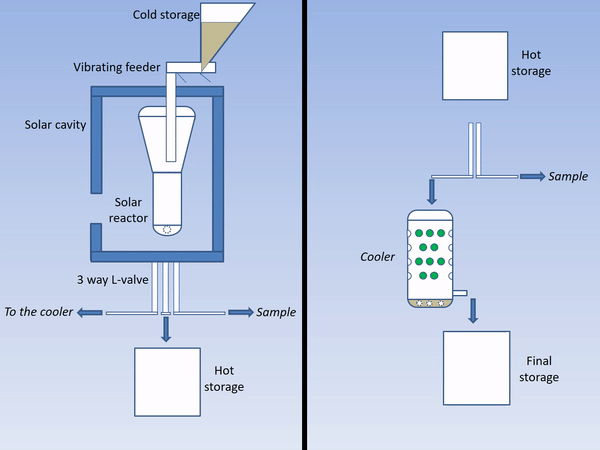 Cold storage

Vibrating feeder

Solar cavity

Solar reactor

3 way L-valve

To the cooler

Sample

Hot storage

Hot storage

Sample

Cooler

Final storage