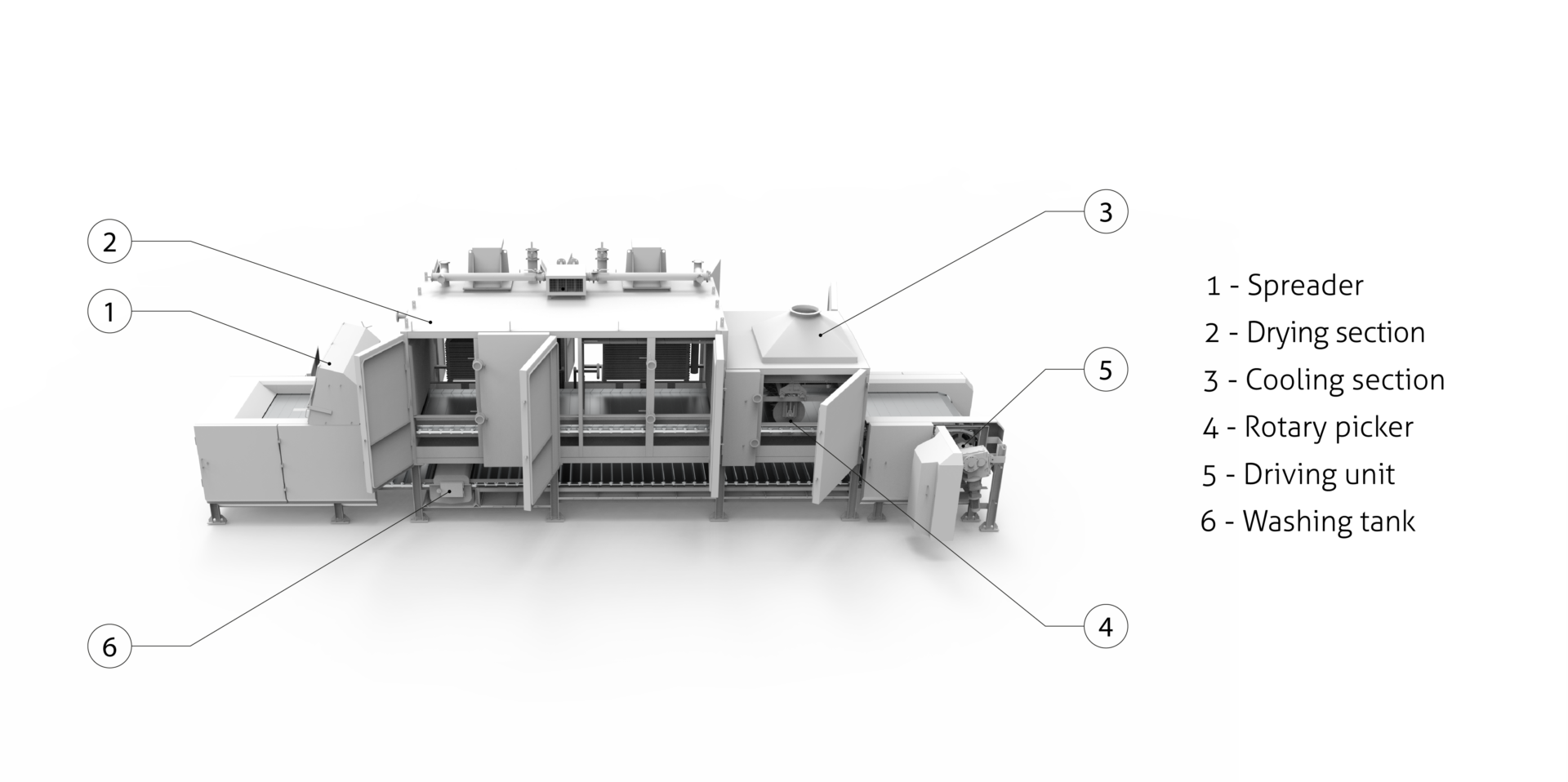 2

1

6

3

5

4

1 - Spreader
2 - Drying section
3 - Cooling section
4 - Rotary picker
5 - Driving unit
6 - Washing tank