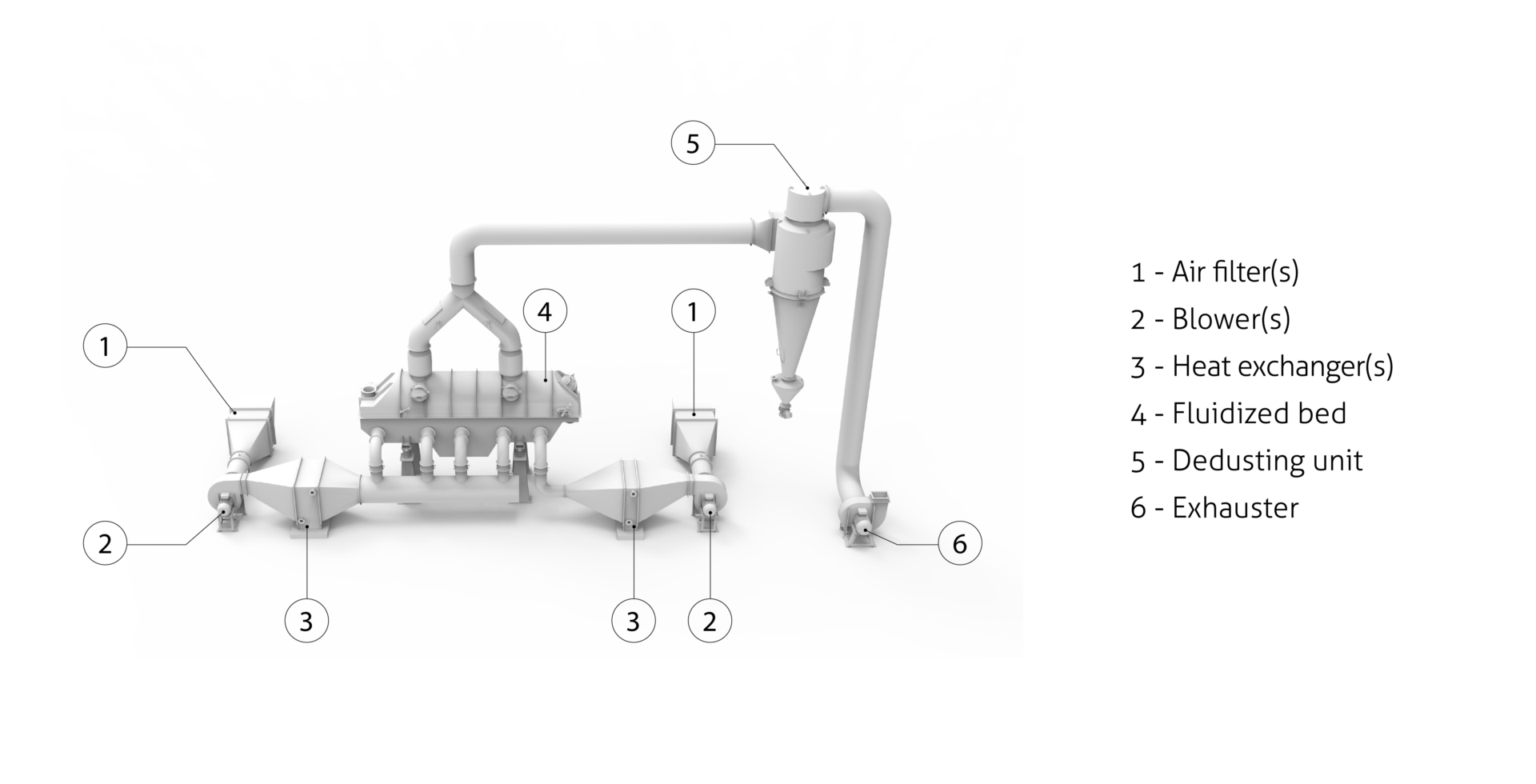 5

4

1

1

2

3

3

2

6

1 - Air filter(s)
2 - Blower(s)
3 - Heat exchanger(s)
4 - Fluidized bed
5 - Dedusting unit
6 - Exhauster