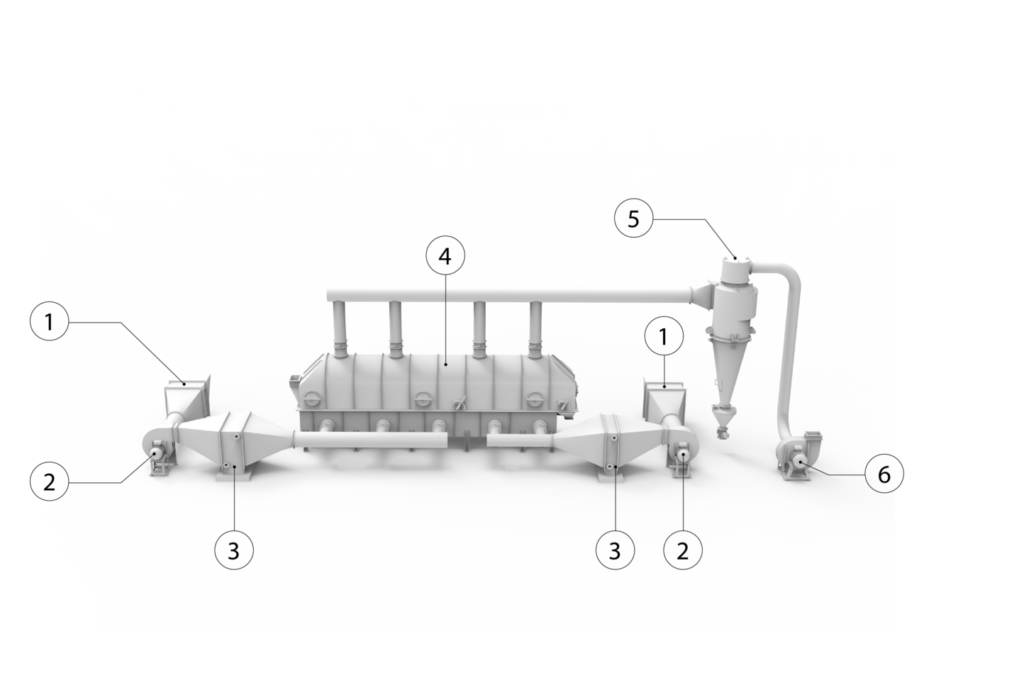 5
4
1
1
2
6
3
3
2