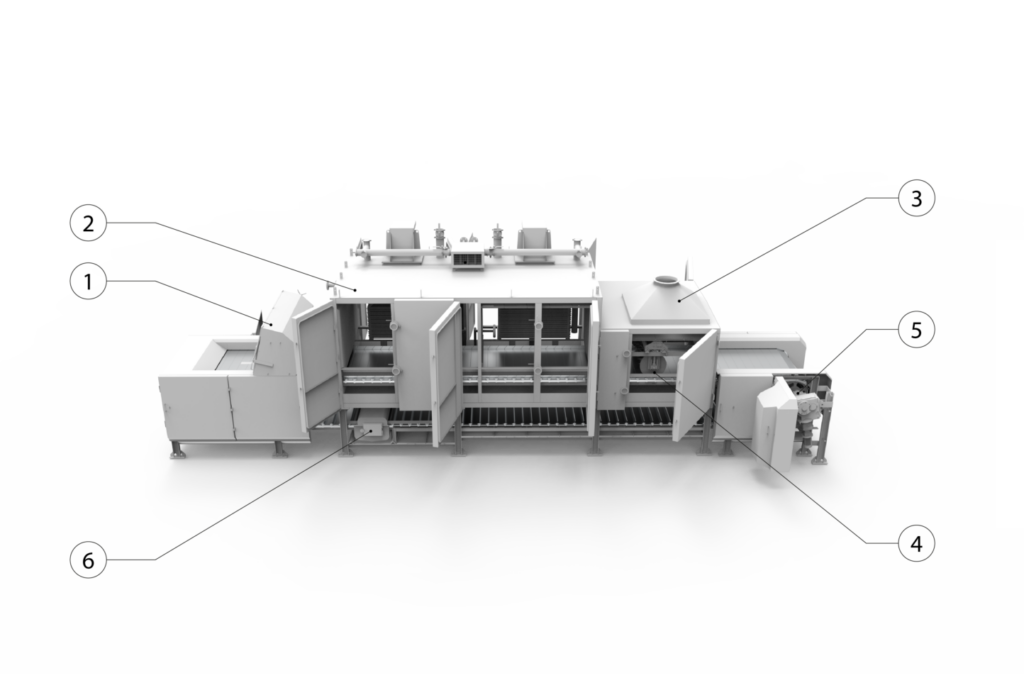 2
1
3
5
6
4